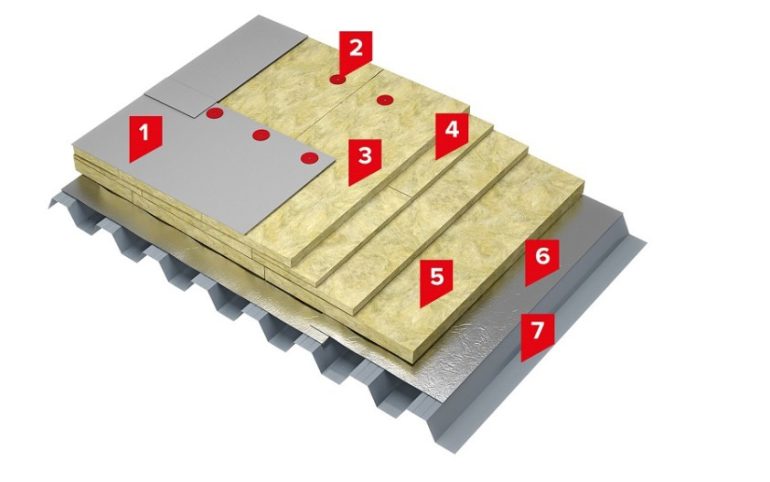 1
2
3
4
5
6
7