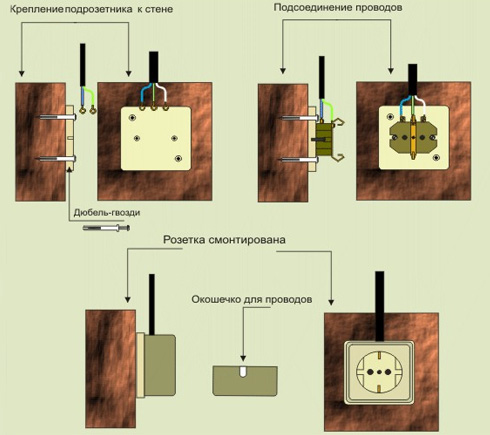 Крепление подрозетника к стене

Подсоединение проводов

Дюбель-гвозди

Розетка смонтирована

Окошечко для проводов