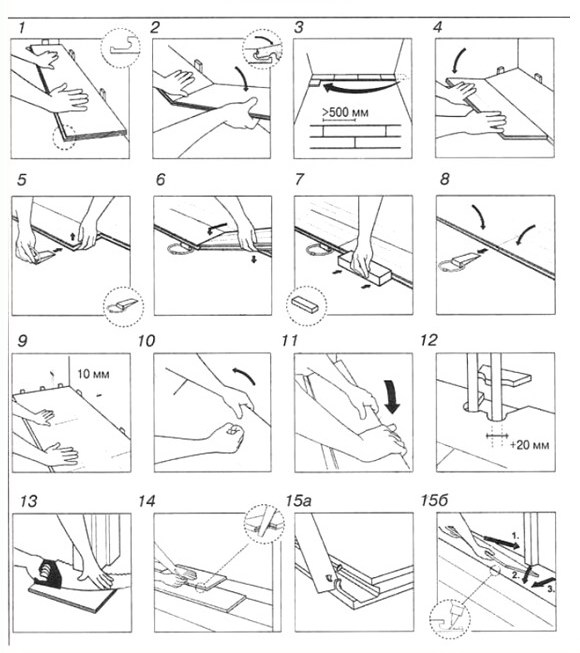 1

2

3

>500 мм

4

5

6

7

8

9

10 мм

10

11

12

+20 мм

13

14

15а

15б

1.

2.

3.