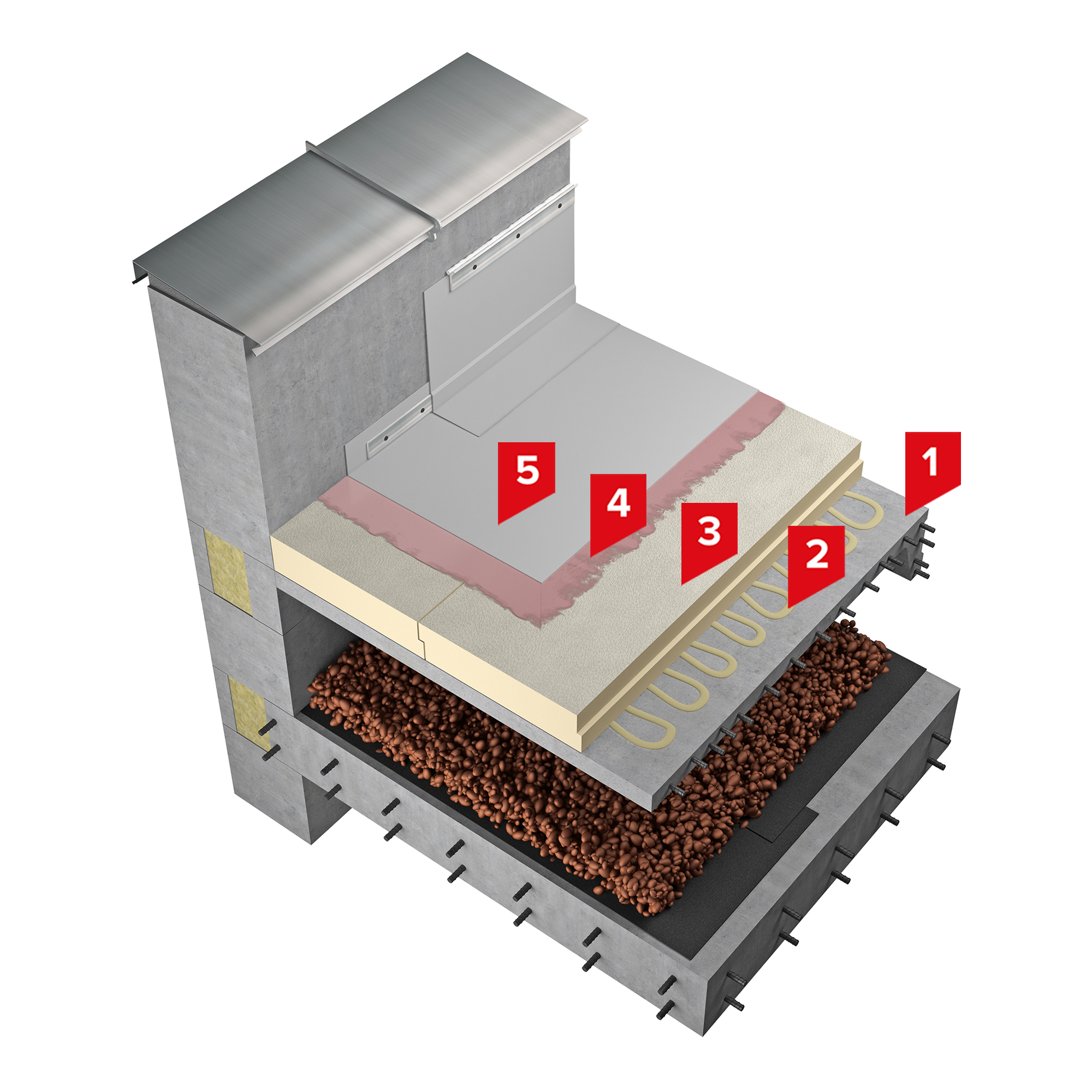 5
4
3
2
1